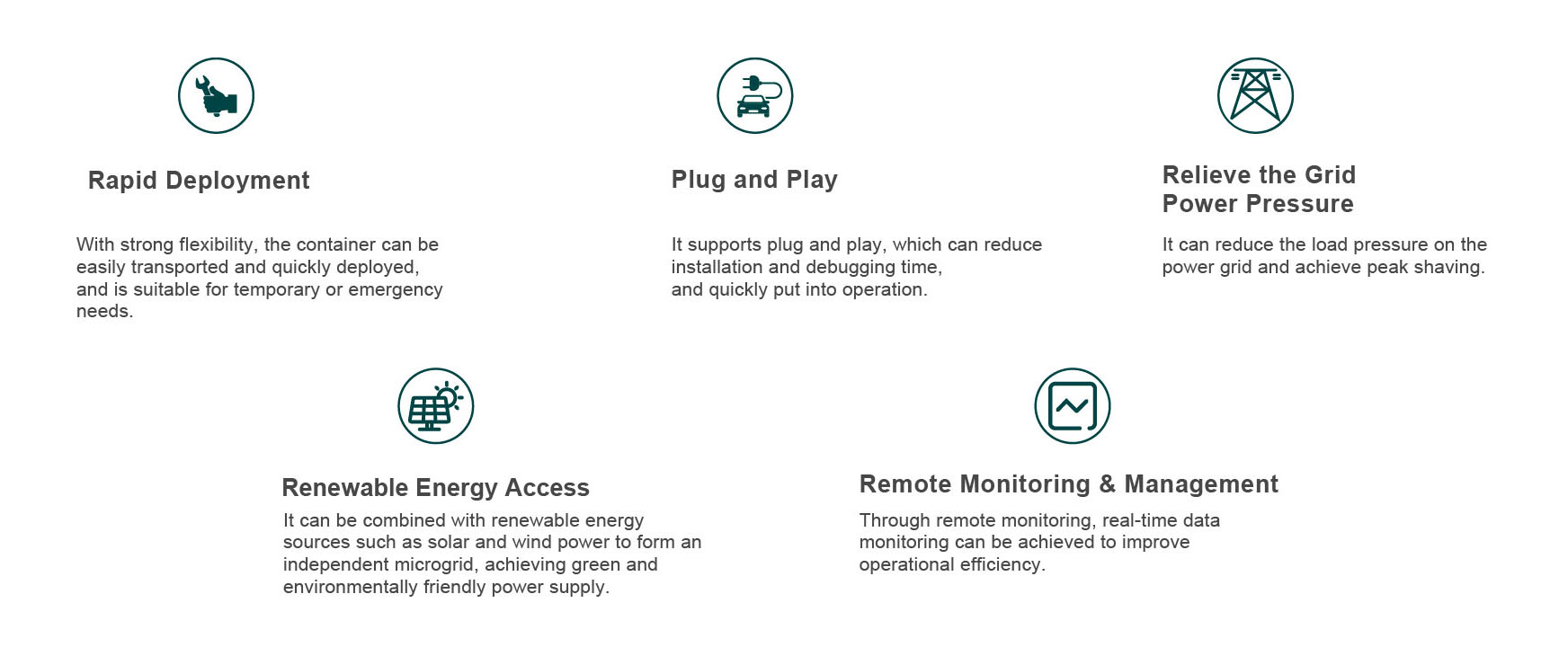 Rapid Deployment

With strong flexibility, the container can be easily transported and quickly deployed, and is suitable for temporary or emergency needs.

Plug and Play

It supports plug and play, which can reduce installation and debugging time, and quickly put into operation.

Relieve the Grid Power Pressure

It can reduce the load pressure on the power grid and achieve peak shaving.

Renewable Energy Access

It can be combined with renewable energy sources such as solar and wind power to form an independent microgrid, achieving green and environmentally friendly power supply.

Remote Monitoring & Management

Through remote monitoring, real-time data monitoring can be achieved to improve operational efficiency.